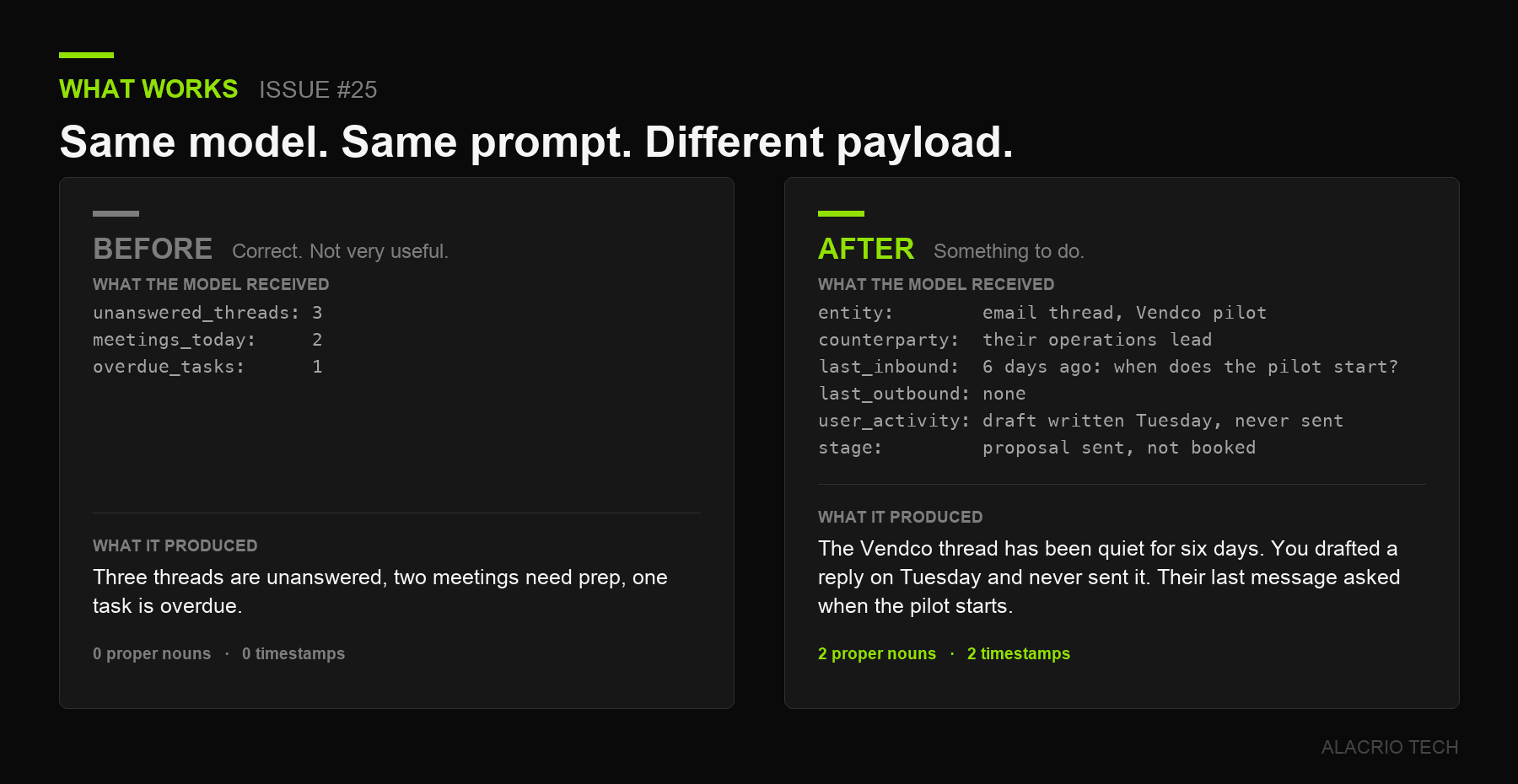 WHAT WORKS ISSUE #25

Same model. Same prompt. Different payload.

BEFORE Correct. Not very useful.

WHAT THE MODEL RECEIVED

unanswered_threads: 3
meetings_today: 2
overdue_tasks: 1

WHAT IT PRODUCED

Three threads are unanswered, two meetings need prep, one task is overdue.

0 proper nouns · 0 timestamps

AFTER Something to do.

WHAT THE MODEL RECEIVED

entity: email thread, Vendco pilot
counterparty: their operations lead
last_inbound: 6 days ago: when does the pilot start?
last_outbound: none
user_activity: draft written Tuesday, never sent
stage: proposal sent, not booked

WHAT IT PRODUCED

The Vendco thread has been quiet for six days. You drafted a reply on Tuesday and never sent it. Their last message asked when the pilot starts.

2 proper nouns · 2 timestamps

ALACRIO TECH